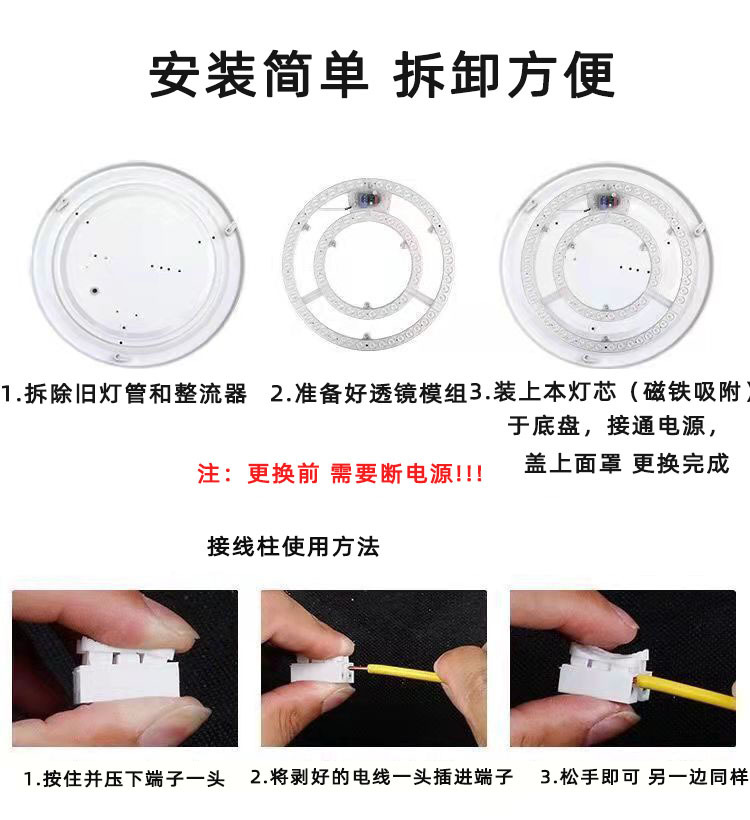 安装简单 拆卸方便

1.拆除旧灯管和整流器

2.准备好透镜模组

3.装上本灯芯（磁铁吸附）于底盘，接通电源，盖上面罩 更换完成

注：更换前 需要断电源!!!

接线柱使用方法

1.按住并压下端子一头

2.将剥好的电线一头插进端子

3.松手即可 另一边同样